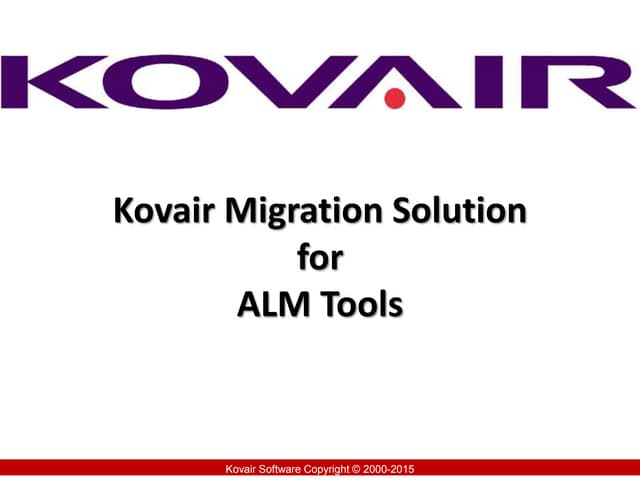 KOVAIR

Kovair Migration Solution
for
ALM Tools

Kovair Software Copyright © 2000-2015