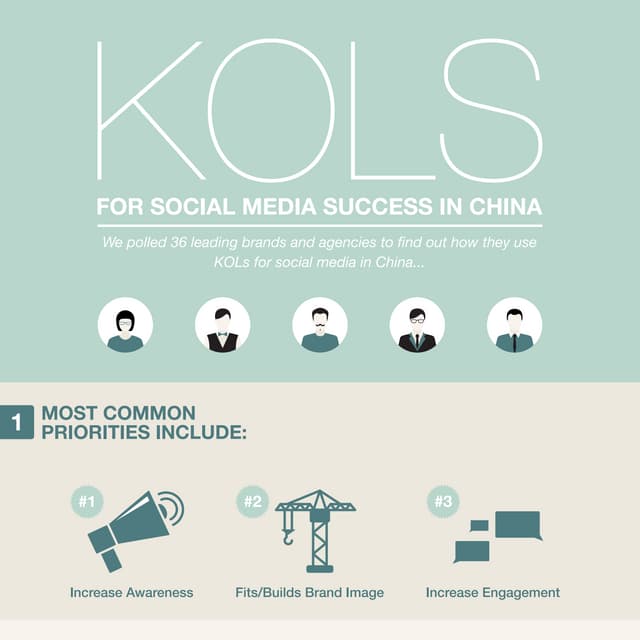 KOLS

FOR SOCIAL MEDIA SUCCESS IN CHINA

We polled 36 leading brands and agencies to find out how they use KOLs for social media in China...

1 MOST COMMON PRIORITIES INCLUDE:

#1
Increase Awareness

#2
Fits/Builds Brand Image

#3
Increase Engagement