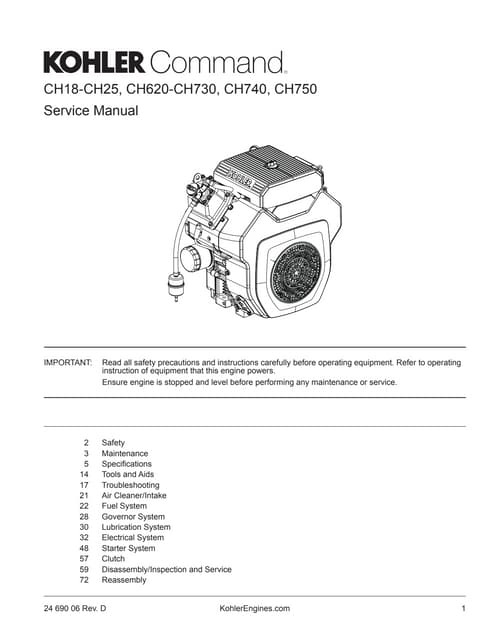 KOHLER Command.

CH18-CH25, CH620-CH730, CH740, CH750

Service Manual

KOHLER

IMPORTANT: Read all safety precautions and instructions carefully before operating equipment. Refer to operating instruction of equipment that this engine powers.

Ensure engine is stopped and level before performing any maintenance or service.

2 Safety
3 Maintenance
5 Specifications
14 Tools and Aids
17 Troubleshooting
21 Air Cleaner/Intake
22 Fuel System
28 Governor System
30 Lubrication System
32 Electrical System
48 Starter System
57 Clutch
59 Disassembly/Inspection and Service
72 Reassembly

24 690 06 Rev. D KohlerEngines.com 1