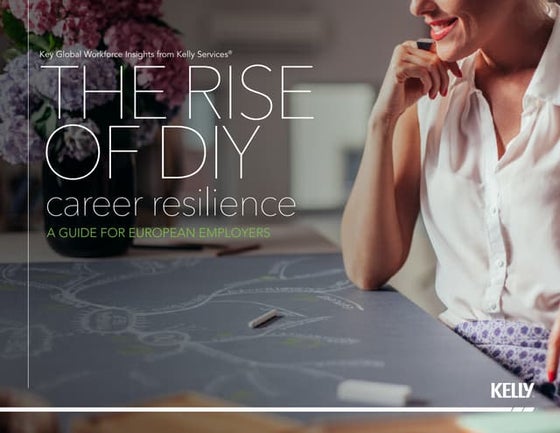 Key Global Workforce Insights from Kelly Services®

THE RISE OF DIY

career resilience

A GUIDE FOR EUROPEAN EMPLOYERS

KELLY