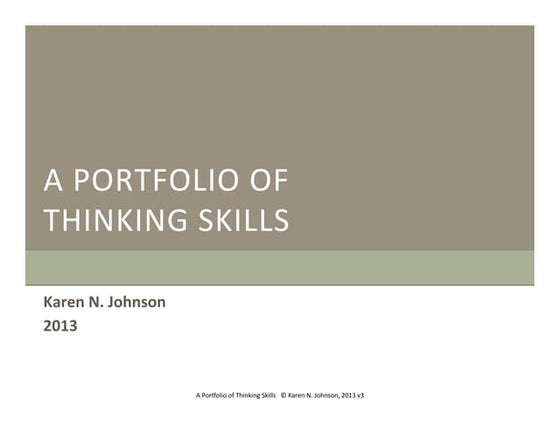 A PORTFOLIO OF THINKING SKILLS

Karen N. Johnson
2013

A Portfolio of Thinking Skills © Karen N. Johnson, 2013 v3