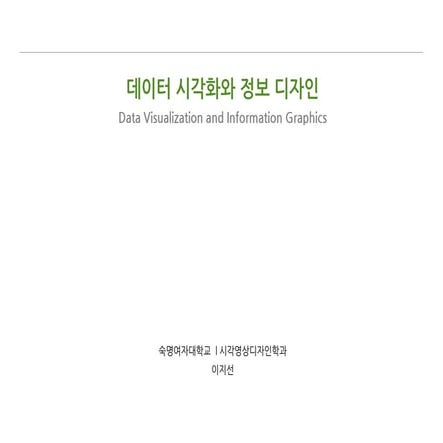 데이터 시각화와 정보 디자인

Data Visualization and Information Graphics

숙명여자대학교 | 시각영상디자인학과

이지선