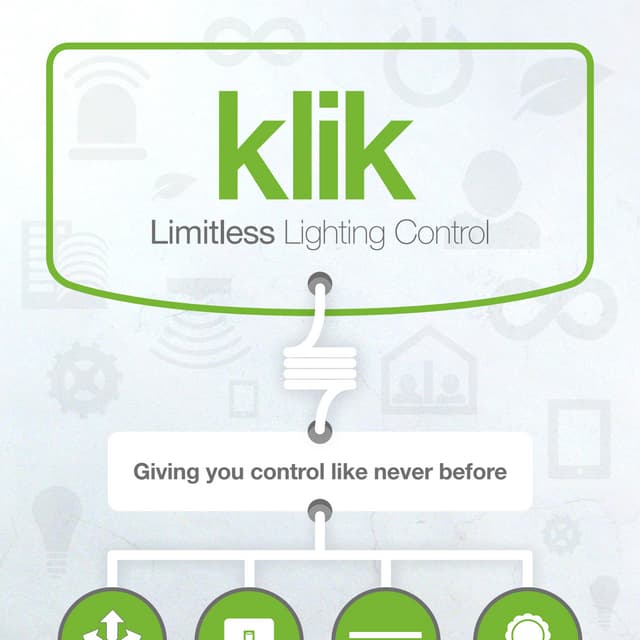 klik
Limitless Lighting Control

Giving you control like never before