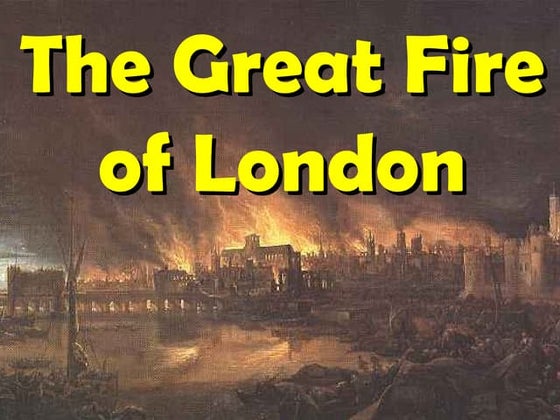 The Great Fire of London