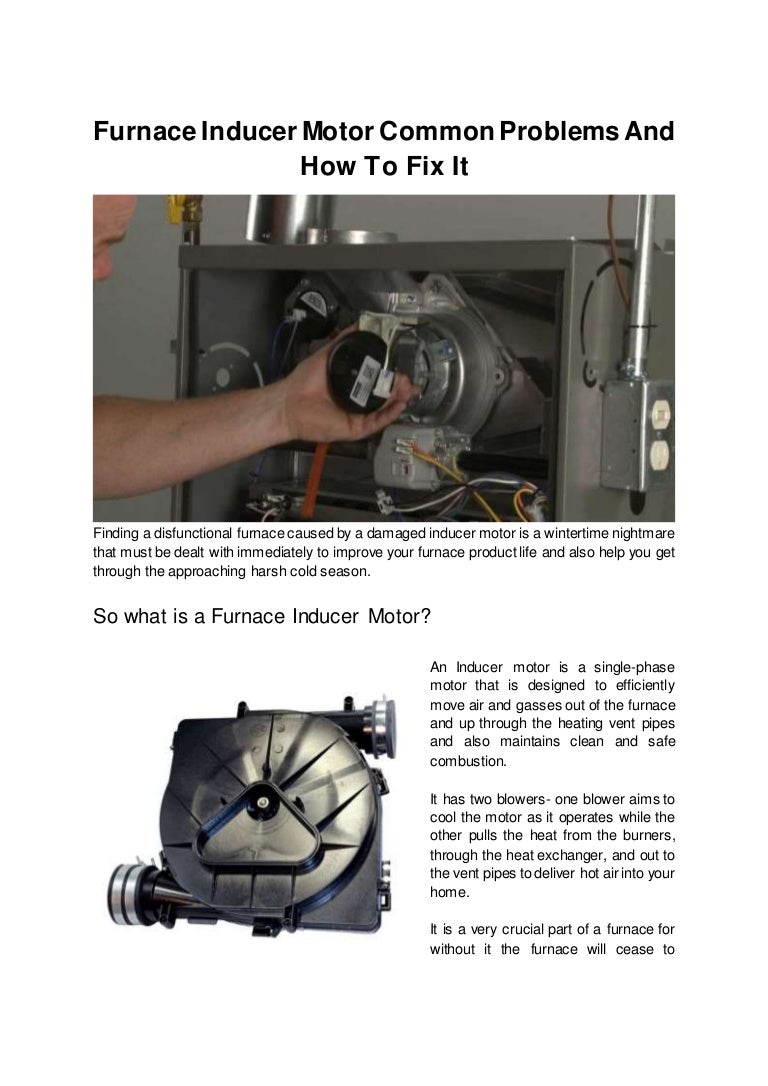 Furnace Inducer Motor Common Problems And How To Fix It

Finding a disfunctional furnace caused by a damaged inducer motor is a wintertime nightmare that must be dealt with immediately to improve your furnace product life and also help you get through the approaching harsh cold season.

So what is a Furnace Inducer Motor?

An Inducer motor is a single-phase motor that is designed to efficiently move air and gasses out of the furnace and up through the heating vent pipes and also maintains clean and safe combustion.

It has two blowers- one blower aims to cool the motor as it operates while the other pulls the heat from the burners, through the heat exchanger, and out to the vent pipes to deliver hot air into your home.

It is a very crucial part of a furnace for without it the furnace will cease to