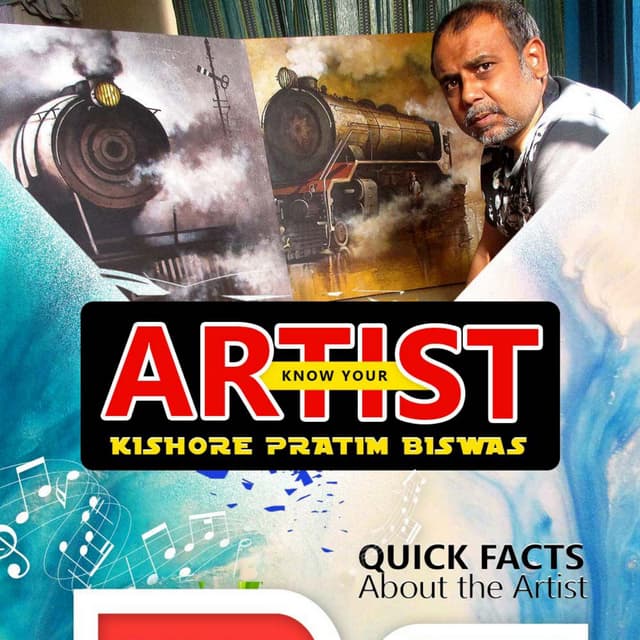 KNOW YOUR
ARTIST
KISHORE PRATIM BISWAS

QUICK FACTS
About the Artist