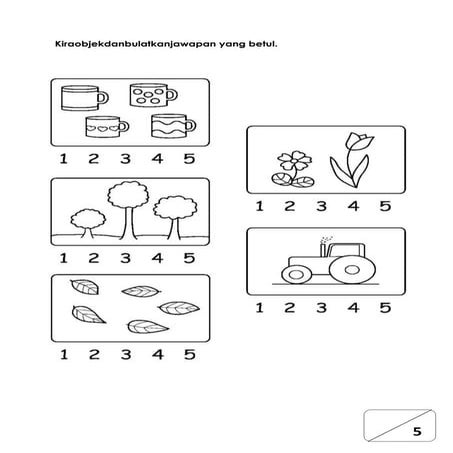 Kiraobjekdanbulatkanjawapan yang betul.

1 2 3 4 5

1 2 3 4 5

1 2 3 4 5

1 2 3 4 5

1 2 3 4 5

5