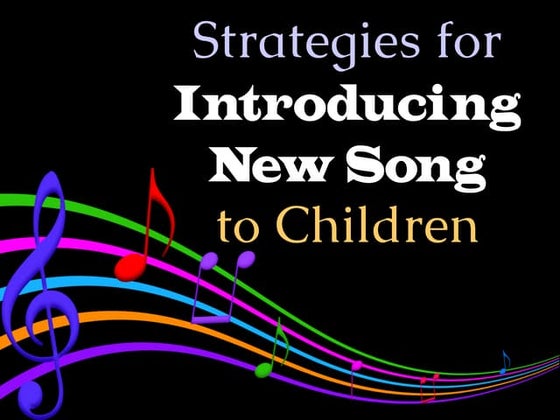 Strategies for
Introducing
New Song
to Children