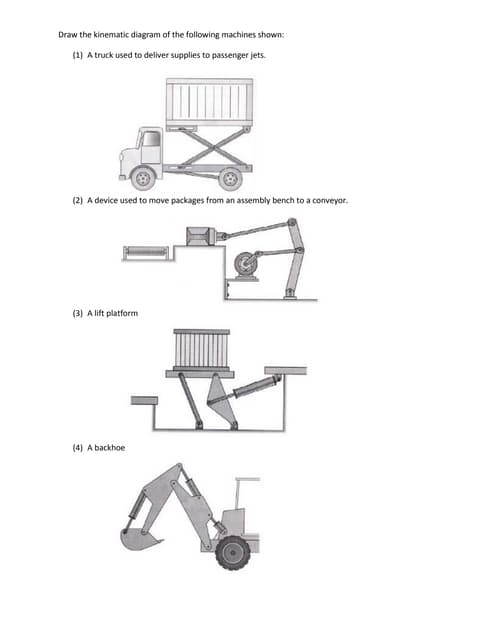 Draw the kinematic diagram of the following machines shown:

(1) A truck used to deliver supplies to passenger jets.

(2) A device used to move packages from an assembly bench to a conveyor.

(3) A lift platform

(4) A backhoe