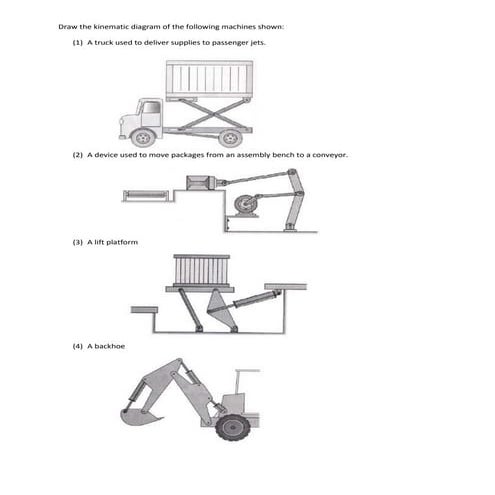 Draw the kinematic diagram of the following machines shown:

(1) A truck used to deliver supplies to passenger jets.

(2) A device used to move packages from an assembly bench to a conveyor.

(3) A lift platform

(4) A backhoe