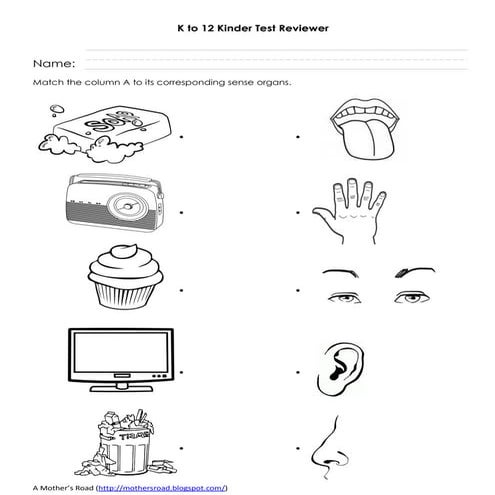 K to 12 Kinder Test Reviewer

Name:

Match the column A to its corresponding sense organs.

Soap

TRASH

A Mother's Road (http://mothersroad.blogspot.com/)