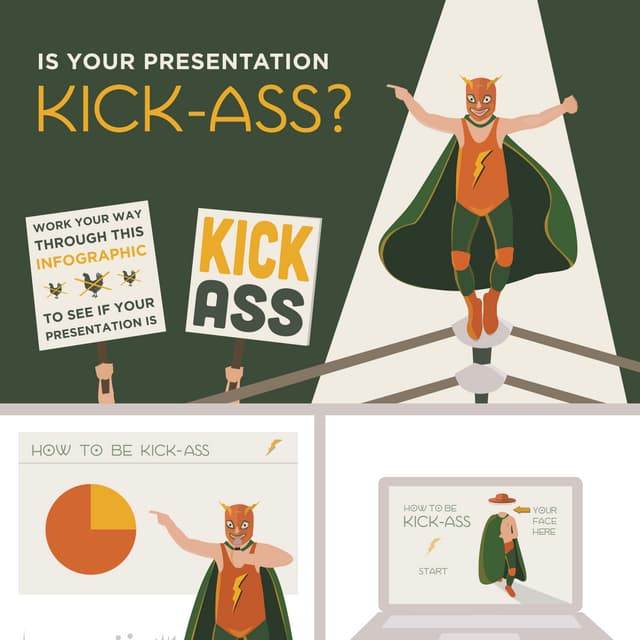 IS YOUR PRESENTATION
KICK-ASS?

WORK YOUR WAY THROUGH THIS INFOGRAPHIC

TO SEE IF YOUR PRESENTATION IS

KICK ASS

HOW TO BE KICK-ASS

HOW TO BE
KICK-ASS

YOUR FACE HERE

START