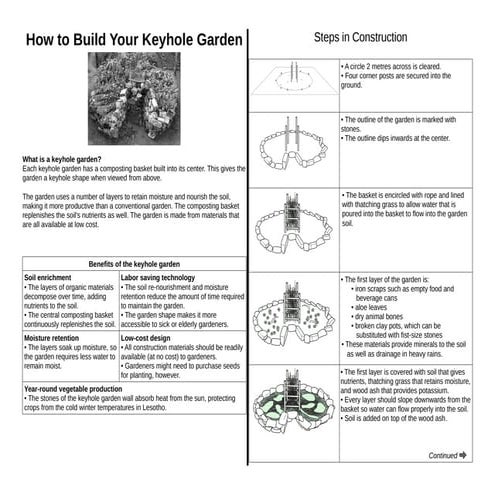 How to Build Your Keyhole Garden

What is a keyhole garden?
Each keyhole garden has a composting basket built into its center. This gives the garden a keyhole shape when viewed from above.

The garden uses a number of layers to retain moisture and nourish the soil, making it more productive than a conventional garden. The composting basket replenishes the soil's nutrients as well. The garden is made from materials that are all available at low cost.

| Benefits of the keyhole garden | |
|---|---|
| **Soil enrichment** • The layers of organic materials decompose over time, adding nutrients to the soil. • The central composting basket continuously replenishes the soil. | **Labor saving technology** • The soil re-nourishment and moisture retention reduce the amount of time required to maintain the garden. • The garden shape makes it more accessible to sick or elderly gardeners. |
| **Moisture retention** • The layers soak up moisture, so the garden requires less water to remain moist. | **Low-cost design** • All construction materials should be readily available (at no cost) to gardeners. • Gardeners might need to purchase seeds for planting, however. |
| **Year-round vegetable production** • The stones of the keyhole garden wall absorb heat from the sun, protecting crops from the cold winter temperatures in Lesotho. | |

Steps in Construction

• A circle 2 metres across is cleared.
• Four corner posts are secured into the ground.

• The outline of the garden is marked with stones.
• The outline dips inwards at the center.

• The basket is encircled with rope and lined with thatching grass to allow water that is poured into the basket to flow into the garden soil.

• The first layer of the garden is:
• iron scraps such as empty food and beverage cans
• aloe leaves
• dry animal bones
• broken clay pots, which can be substituted with fist-size stones
• These materials provide minerals to the soil as well as drainage in heavy rains.

• The first layer is covered with soil that gives nutrients, thatching grass that retains moisture, and wood ash that provides potassium.
• Every layer should slope downwards from the basket so water can flow properly into the soil.
• Soil is added on top of the wood ash.

Continued