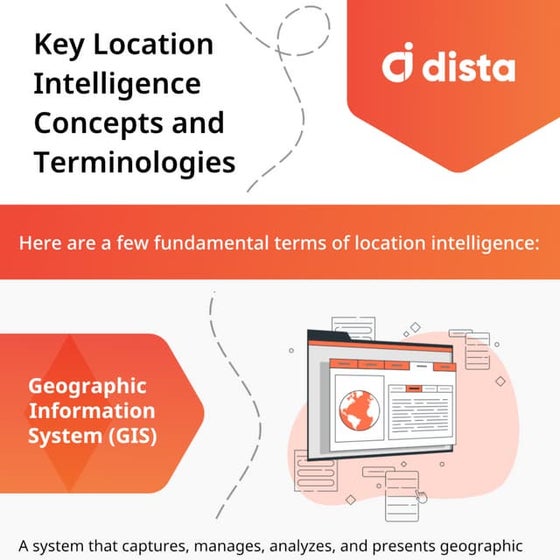 Key Location Intelligence Concepts and Terminologies

dista

Here are a few fundamental terms of location intelligence:

Geographic Information System (GIS)

A system that captures, manages, analyzes, and presents geographic