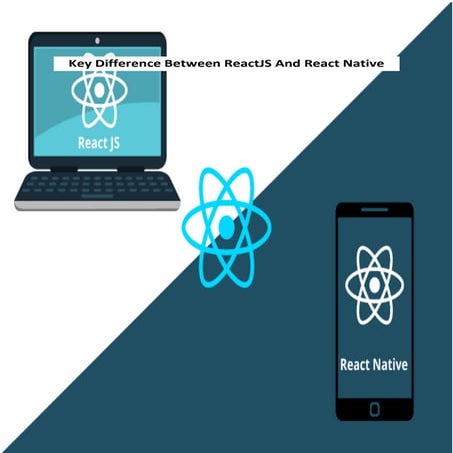 Key Difference Between ReactJS And React Native

React JS

React Native