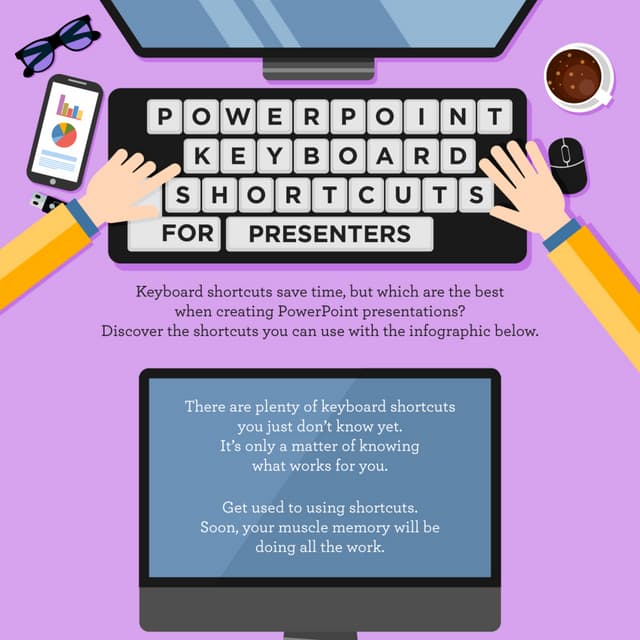 POWERPOINT KEYBOARD SHORTCUTS FOR PRESENTERS

Keyboard shortcuts save time, but which are the best when creating PowerPoint presentations? Discover the shortcuts you can use with the infographic below.

There are plenty of keyboard shortcuts you just don't know yet. It's only a matter of knowing what works for you.

Get used to using shortcuts. Soon, your muscle memory will be doing all the work.