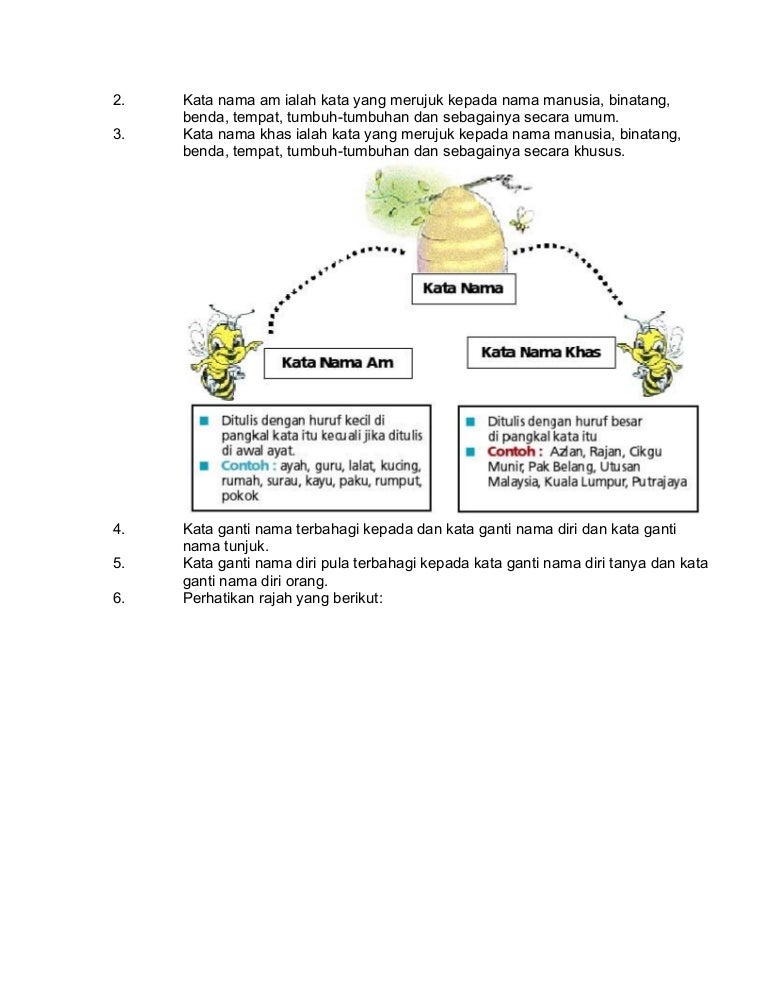 2. Kata nama am ialah kata yang merujuk kepada nama manusia, binatang, benda, tempat, tumbuh-tumbuhan dan sebagainya secara umum.

3. Kata nama khas ialah kata yang merujuk kepada nama manusia, binatang, benda, tempat, tumbuh-tumbuhan dan sebagainya secara khusus.

Kata Nama

Kata Nama Am

Kata Nama Khas

Ditulis dengan huruf kecil di pangkal kata itu kecuali jika ditulis di awal ayat.
Contoh : ayah, guru, lalat, kucing, rumah, surau, kayu, paku, rumput, pokok

Ditulis dengan huruf besar di pangkal kata itu
Contoh : Azlan, Rajan, Cikgu Munir, Pak Belang, Utusan Malaysia, Kuala Lumpur, Putrajaya

4. Kata ganti nama terbahagi kepada dan kata ganti nama diri dan kata ganti nama tunjuk.

5. Kata ganti nama diri pula terbahagi kepada kata ganti nama diri tanya dan kata ganti nama diri orang.

6. Perhatikan rajah yang berikut: