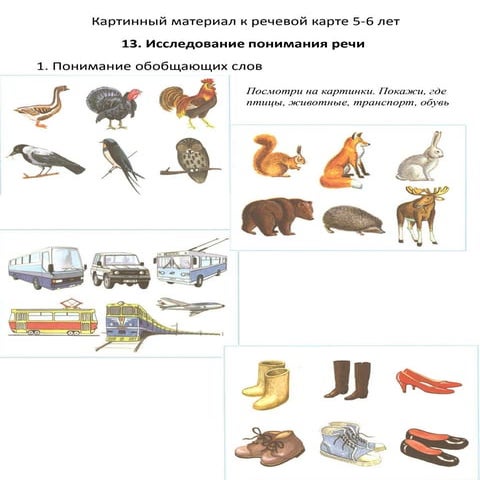 Картинный материал к речевой карте 5-6 лет

13. Исследование понимания речи

1. Понимание обобщающих слов

Посмотри на картинки. Покажи, где птицы, животные, транспорт, обувь