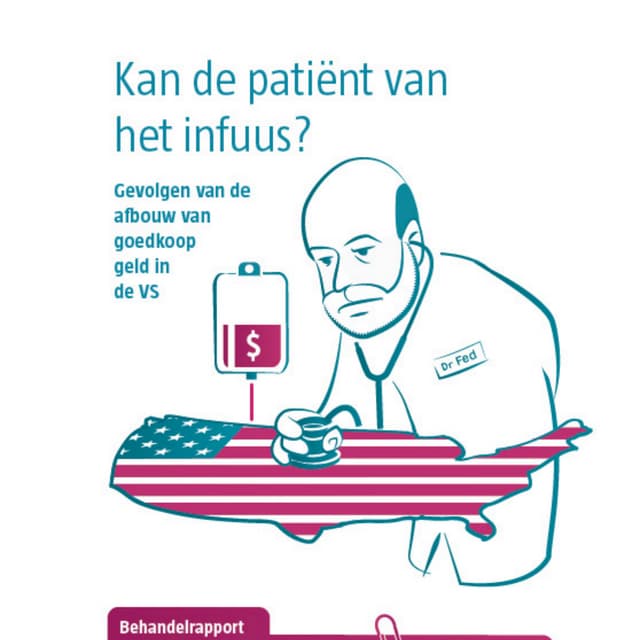 Kan de patiënt van het infuus?

Gevolgen van de afbouw van goedkoop geld in de VS

$

Dr Fed

Behandelrapport