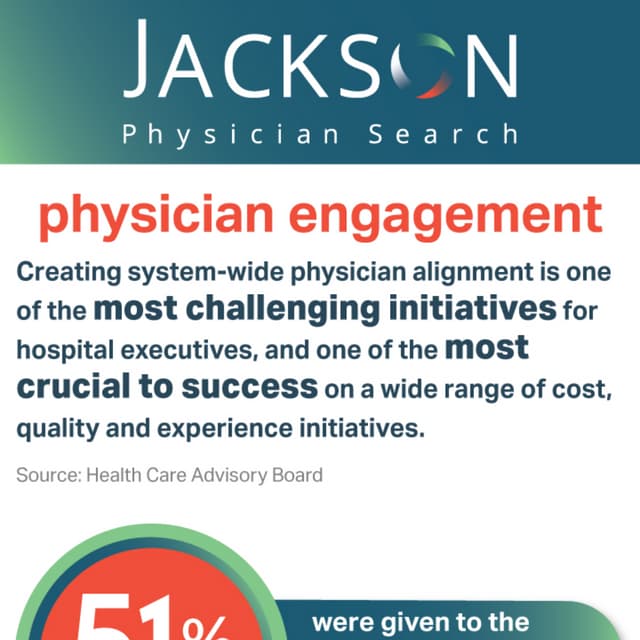 JACKSON
Physician Search

physician engagement

Creating system-wide physician alignment is one of the most challenging initiatives for hospital executives, and one of the most crucial to success on a wide range of cost, quality and experience initiatives.

Source: Health Care Advisory Board

51%

were given to the