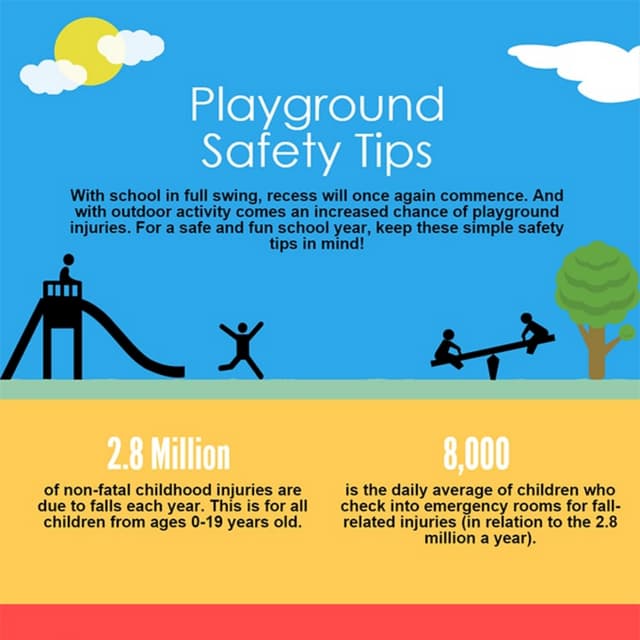 Playground Safety Tips

With school in full swing, recess will once again commence. And with outdoor activity comes an increased chance of playground injuries. For a safe and fun school year, keep these simple safety tips in mind!

2.8 Million

of non-fatal childhood injuries are due to falls each year. This is for all children from ages 0-19 years old.

8,000

is the daily average of children who check into emergency rooms for fall-related injuries (in relation to the 2.8 million a year).