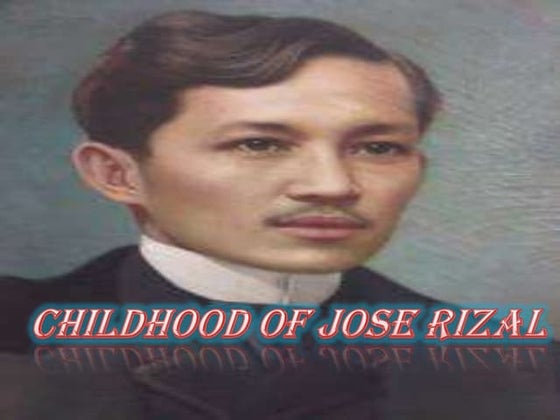 CHILDHOOD OF JOSE RIZAL