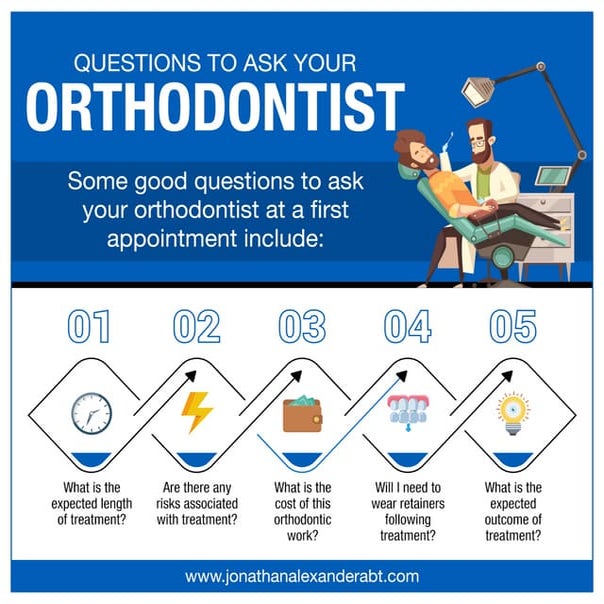 QUESTIONS TO ASK YOUR
ORTHODONTIST

Some good questions to ask your orthodontist at a first appointment include:

01

What is the expected length of treatment?

02

Are there any risks associated with treatment?

03

What is the cost of this orthodontic work?

04

Will I need to wear retainers following treatment?

05

What is the expected outcome of treatment?

www.jonathanalexanderabt.com