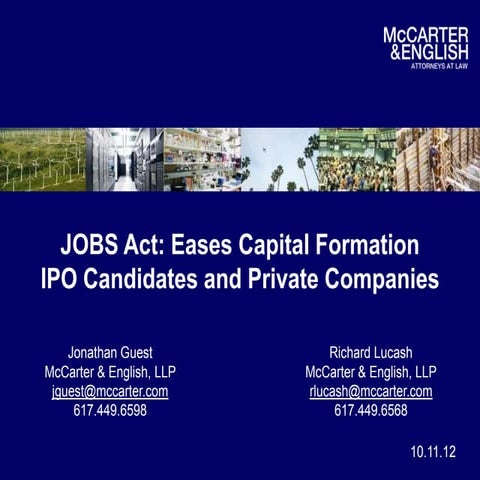 McCARTER &ENGLISH
ATTORNEYS AT LAW

JOBS Act: Eases Capital Formation
IPO Candidates and Private Companies

Jonathan Guest
McCarter & English, LLP
jguest@mccarter.com
617.449.6598

Richard Lucash
McCarter & English, LLP
rlucash@mccarter.com
617.449.6568

10.11.12