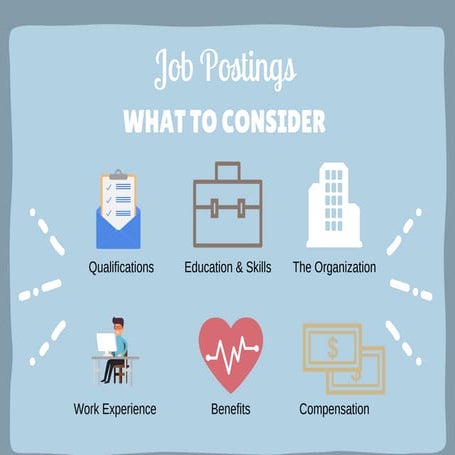 Job Postings

WHAT TO CONSIDER

Qualifications

Education & Skills

The Organization

Work Experience

Benefits

$

Compensation