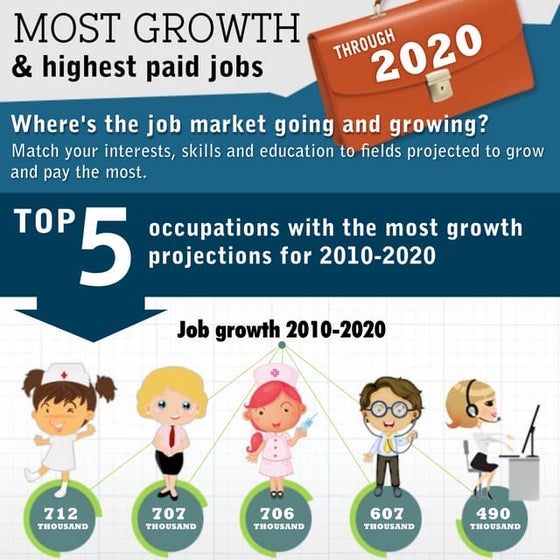 MOST GROWTH
& highest paid jobs

THROUGH
2020

Where's the job market going and growing?
Match your interests, skills and education to fields projected to grow and pay the most.

TOP 5 occupations with the most growth projections for 2010-2020

Job growth 2010-2020

712 THOUSAND

707 THOUSAND

706 THOUSAND

607 THOUSAND

490 THOUSAND