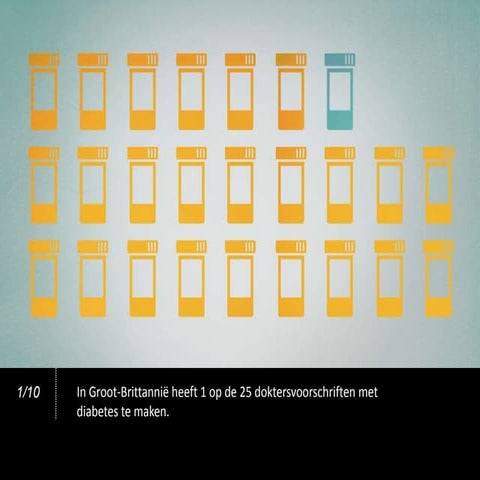 1/10

In Groot-Brittannië heeft 1 op de 25 doktersvoorschriften met diabetes te maken.