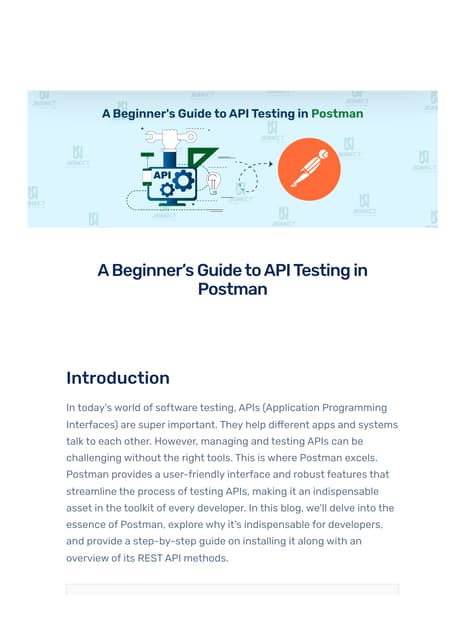 A Beginner's Guide to API Testing in Postman

API

A Beginner's Guide to API Testing in Postman

Introduction

In today's world of software testing, APIs (Application Programming Interfaces) are super important. They help different apps and systems talk to each other. However, managing and testing APIs can be challenging without the right tools. This is where Postman excels. Postman provides a user-friendly interface and robust features that streamline the process of testing APIs, making it an indispensable asset in the toolkit of every developer. In this blog, we'll delve into the essence of Postman, explore why it's indispensable for developers, and provide a step-by-step guide on installing it along with an overview of its REST API methods.