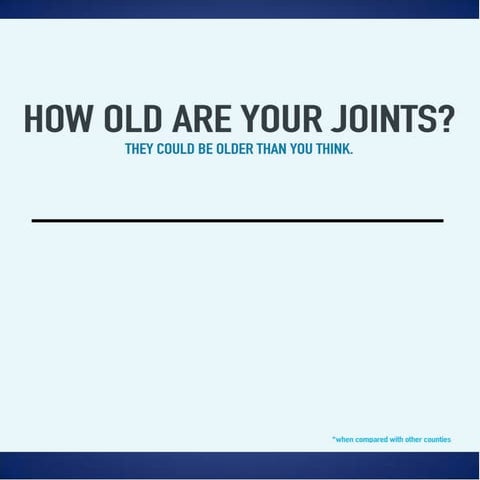 HOW OLD ARE YOUR JOINTS?
THEY COULD BE OLDER THAN YOU THINK.

*when compared with other counties