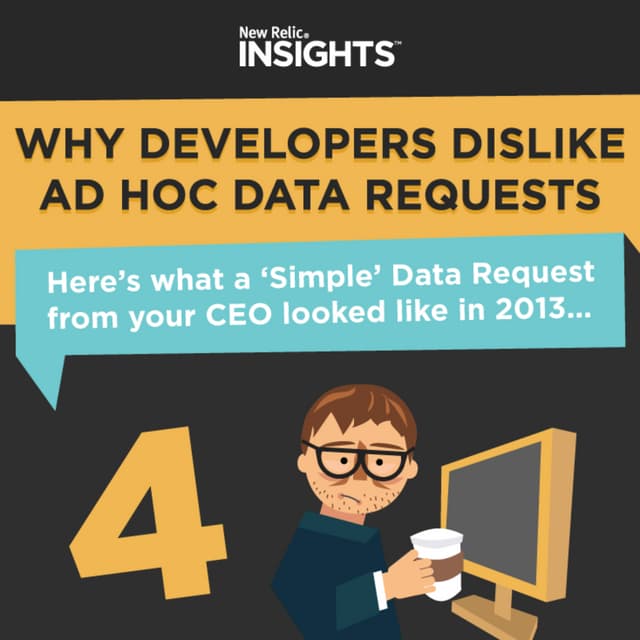 New Relic®
INSIGHTS™

WHY DEVELOPERS DISLIKE AD HOC DATA REQUESTS

Here's what a 'Simple' Data Request from your CEO looked like in 2013...

4