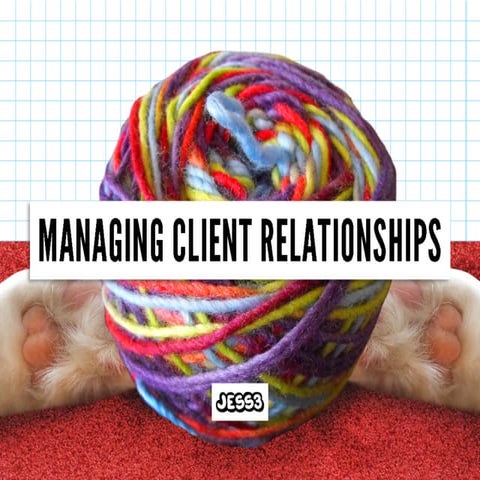 MANAGING CLIENT RELATIONSHIPS

JESS3