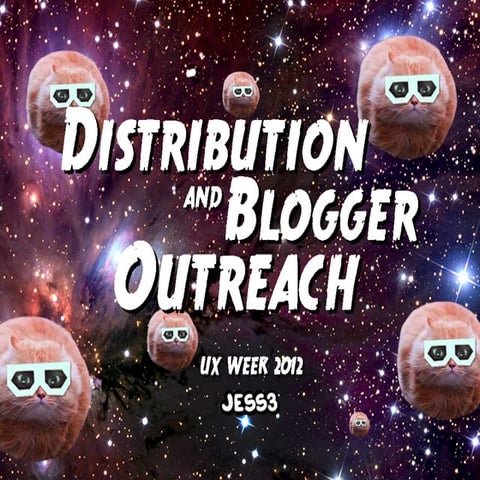 DISTRIBUTION AND BLOGGER OUTREACH

UX WEEK 2012

JESS3