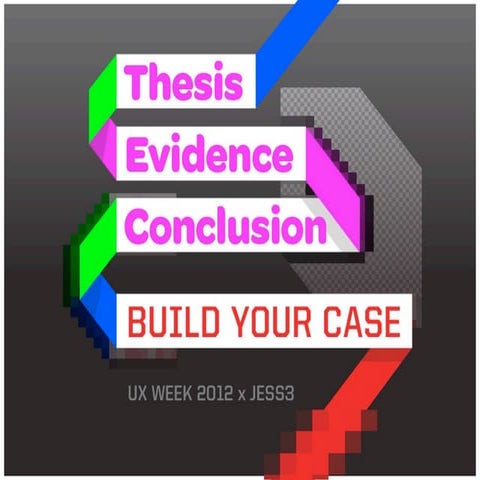 Thesis
Evidence
Conclusion
BUILD YOUR CASE

UX WEEK 2012 x JESS3