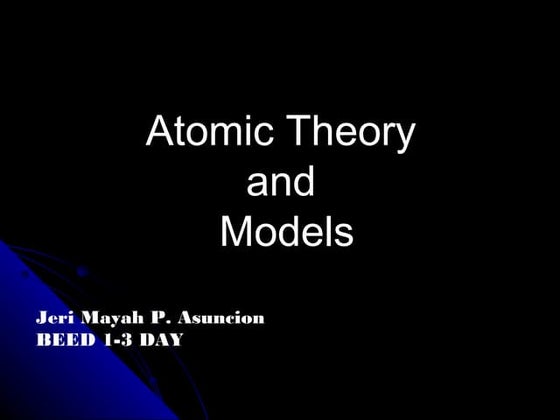 Atomic Theory
and
Models

Jeri Mayah P. Asuncion
BEED 1-3 DAY