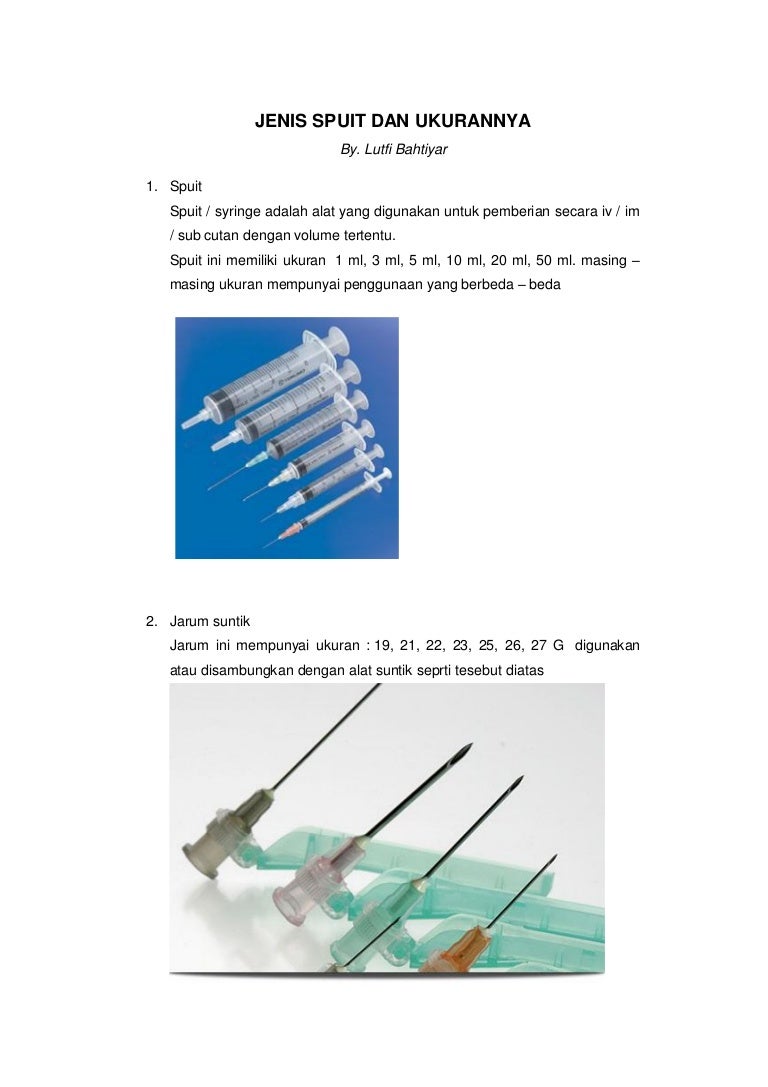 JENIS SPUIT DAN UKURANNYA

By. Lutfi Bahtiyar

1. Spuit

Spuit / syringe adalah alat yang digunakan untuk pemberian secara iv / im / sub cutan dengan volume tertentu.

Spuit ini memiliki ukuran 1 ml, 3 ml, 5 ml, 10 ml, 20 ml, 50 ml. masing – masing ukuran mempunyai penggunaan yang berbeda – beda

2. Jarum suntik

Jarum ini mempunyai ukuran : 19, 21, 22, 23, 25, 26, 27 G digunakan atau disambungkan dengan alat suntik seprti tesebut diatas