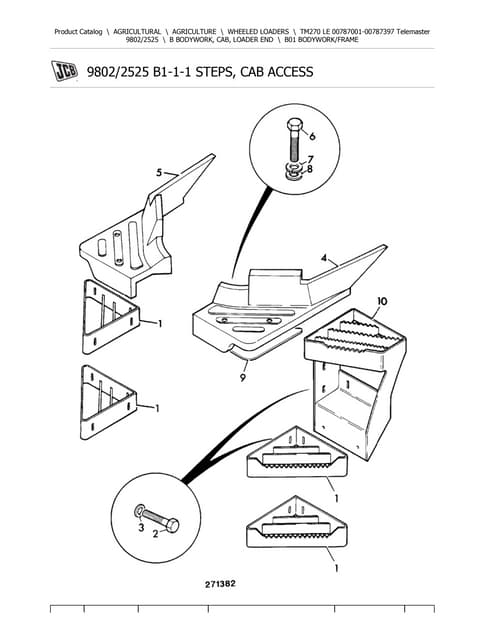 Product Catalog \ AGRICULTURAL \ AGRICULTURE \ WHEELED LOADERS \ TM270 LE 00787001-00787397 Telemaster 9802/2525 \ B BODYWORK, CAB, LOADER END \ B01 BODYWORK/FRAME

JCB 9802/2525 B1-1-1 STEPS, CAB ACCESS

6
7
8
5
4
10
1
9
1
1
3
2
1
271382