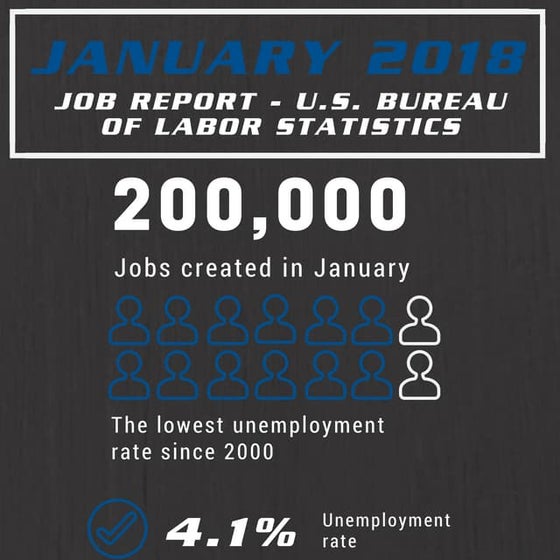 JANUARY 2018

JOB REPORT - U.S. BUREAU OF LABOR STATISTICS

200,000

Jobs created in January

The lowest unemployment rate since 2000

4.1%

Unemployment rate