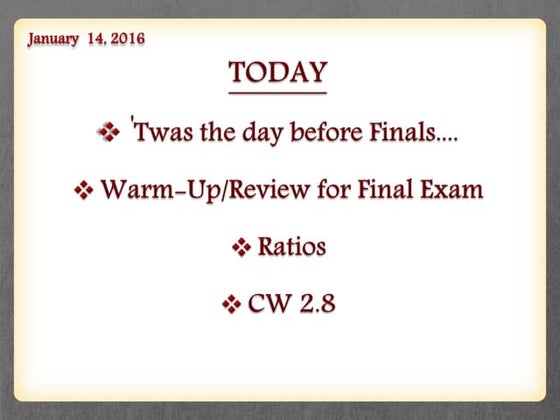 January 14, 2016

TODAY

❖ 'Twas the day before Finals....

❖ Warm-Up/Review for Final Exam

❖ Ratios

❖ CW 2.8