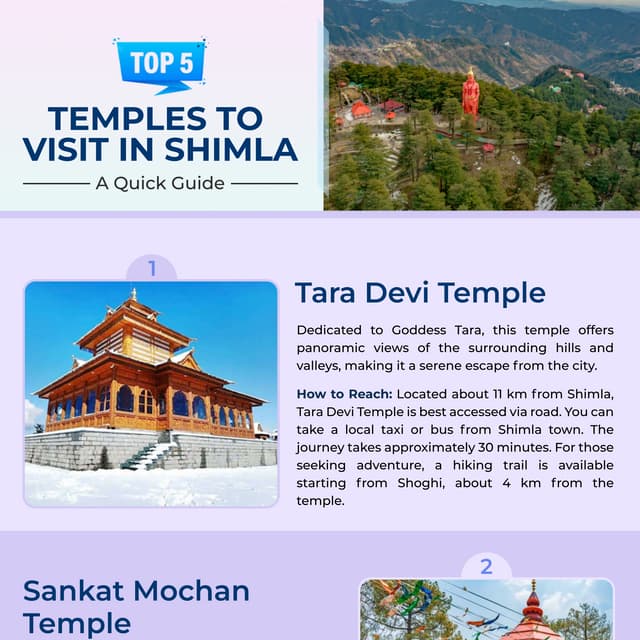 TOP 5

TEMPLES TO VISIT IN SHIMLA

A Quick Guide

1

Tara Devi Temple

Dedicated to Goddess Tara, this temple offers panoramic views of the surrounding hills and valleys, making it a serene escape from the city.

How to Reach: Located about 11 km from Shimla, Tara Devi Temple is best accessed via road. You can take a local taxi or bus from Shimla town. The journey takes approximately 30 minutes. For those seeking adventure, a hiking trail is available starting from Shoghi, about 4 km from the temple.

2

Sankat Mochan Temple