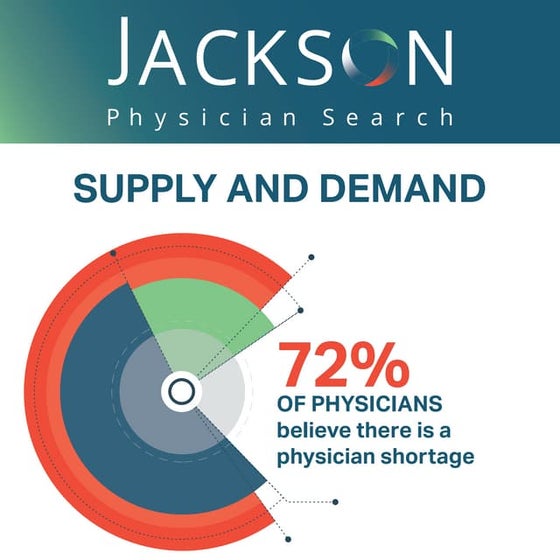 JACKSON
Physician Search

SUPPLY AND DEMAND

72%
OF PHYSICIANS
believe there is a physician shortage