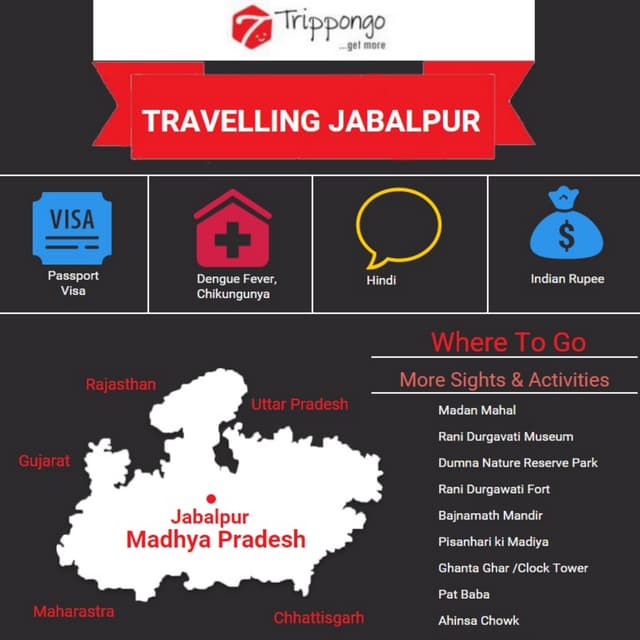 Trippongo
...get more

TRAVELLING JABALPUR

VISA
Passport
Visa

Dengue Fever,
Chikungunya

Hindi

$
Indian Rupee

Rajasthan
Uttar Pradesh
Gujarat
Jabalpur
Madhya Pradesh
Maharastra
Chhattisgarh

Where To Go

More Sights & Activities

Madan Mahal
Rani Durgavati Museum
Dumna Nature Reserve Park
Rani Durgawati Fort
Bajnamath Mandir
Pisanhari ki Madiya
Ghanta Ghar /Clock Tower
Pat Baba
Ahinsa Chowk