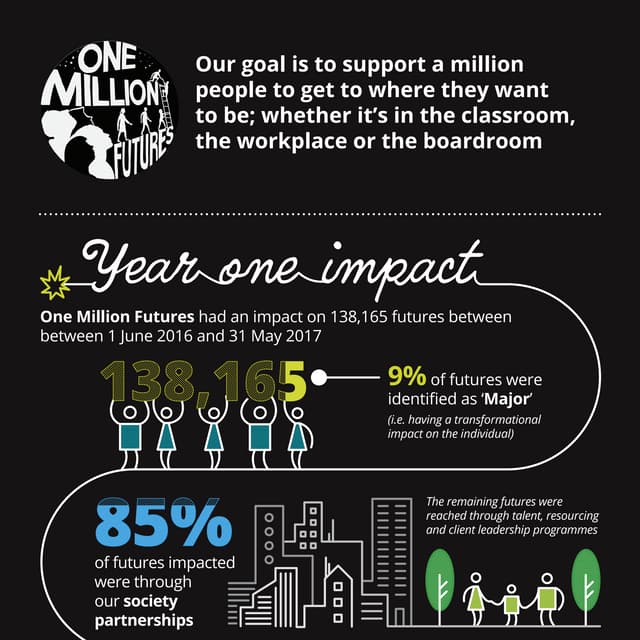 ONE MILLION FUTURES

Our goal is to support a million people to get to where they want to be; whether it's in the classroom, the workplace or the boardroom

Year one impact

One Million Futures had an impact on 138,165 futures between between 1 June 2016 and 31 May 2017

138,165

9% of futures were identified as 'Major'

(i.e. having a transformational impact on the individual)

85%

of futures impacted were through our society partnerships

The remaining futures were reached through talent, resourcing and client leadership programmes