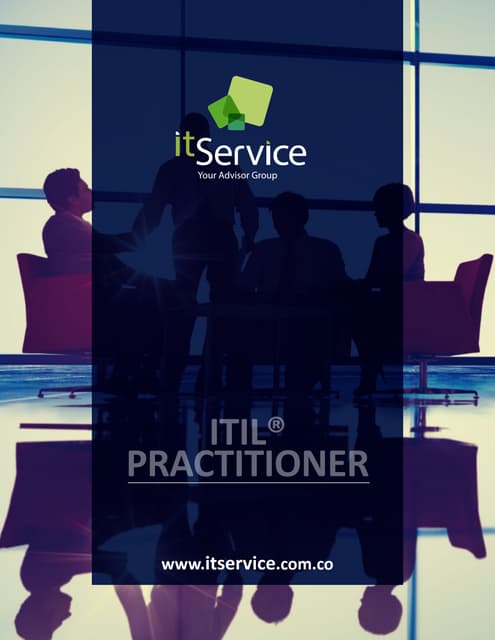 itService
Your Advisor Group

ITIL®
PRACTITIONER

www.itservice.com.co