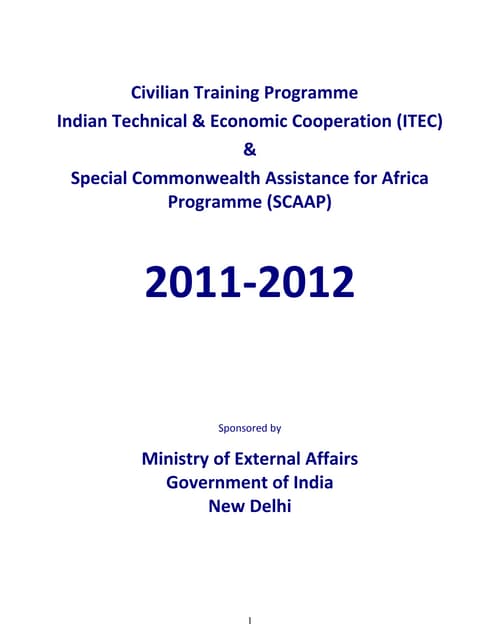 Civilian Training Programme
Indian Technical & Economic Cooperation (ITEC)
&
Special Commonwealth Assistance for Africa Programme (SCAAP)

2011-2012

Sponsored by

Ministry of External Affairs
Government of India
New Delhi

1