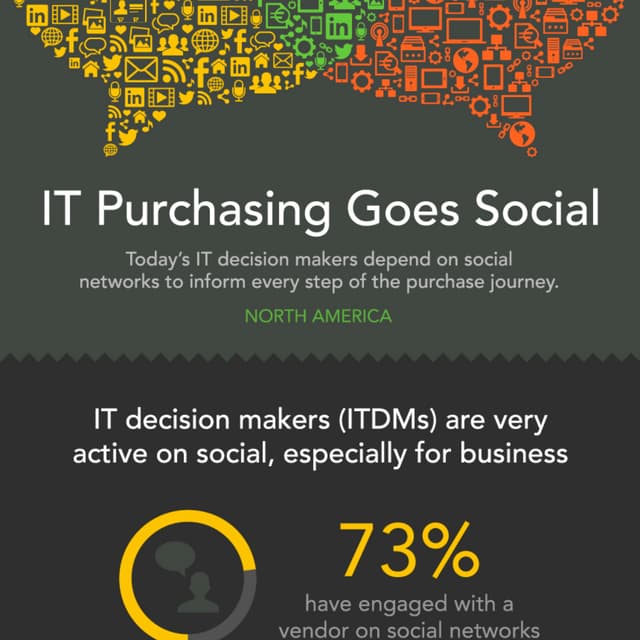 IT Purchasing Goes Social

Today's IT decision makers depend on social networks to inform every step of the purchase journey.

NORTH AMERICA

IT decision makers (ITDMs) are very active on social, especially for business

73%
have engaged with a vendor on social networks