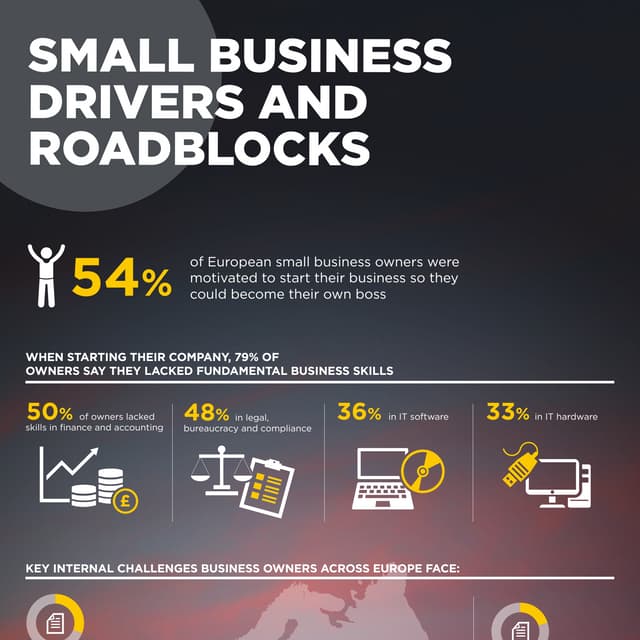 SMALL BUSINESS DRIVERS AND ROADBLOCKS

54% of European small business owners were motivated to start their business so they could become their own boss

WHEN STARTING THEIR COMPANY, 79% OF OWNERS SAY THEY LACKED FUNDAMENTAL BUSINESS SKILLS

50% of owners lacked skills in finance and accounting

48% in legal, bureaucracy and compliance

36% in IT software

33% in IT hardware

£

KEY INTERNAL CHALLENGES BUSINESS OWNERS ACROSS EUROPE FACE: